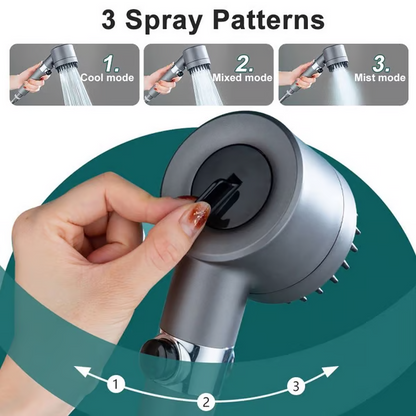 3 Spray Patterns

1.
Cool mode

2.
Mixed mode

3.
Mist mode

1

2

3